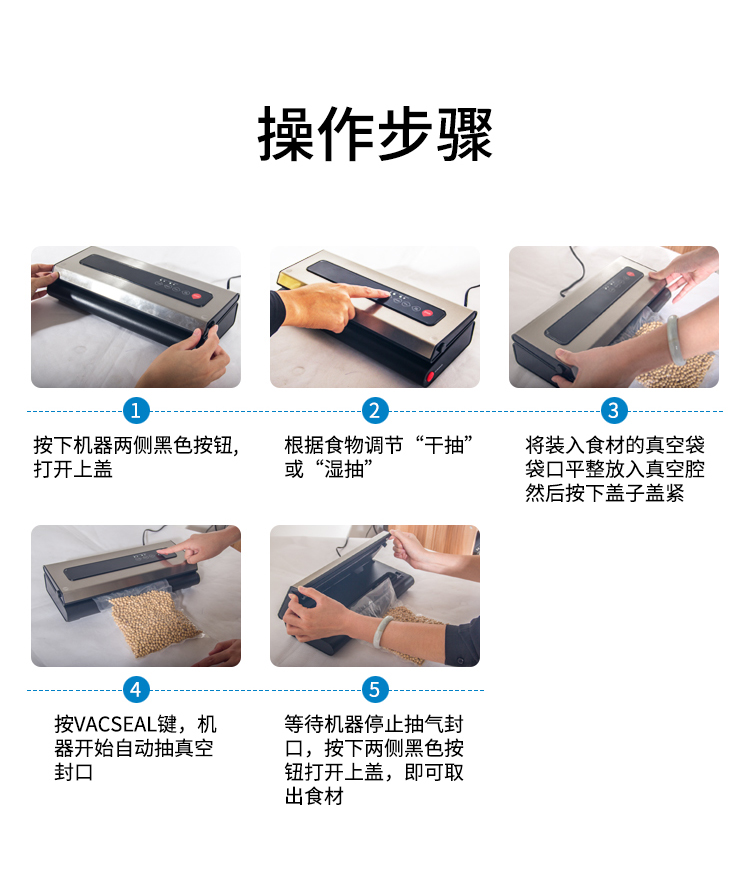 操作步骤

1

按下机器两侧黑色按钮，打开上盖

2

根据食物调节“干抽”或“湿抽”

3

将装入食材的真空袋袋口平整放入真空腔然后按下盖子盖紧

4

按VACSEAL键，机器开始自动抽真空封口

5

等待机器停止抽气封口，按下两侧黑色按钮打开上盖，即可取出食材